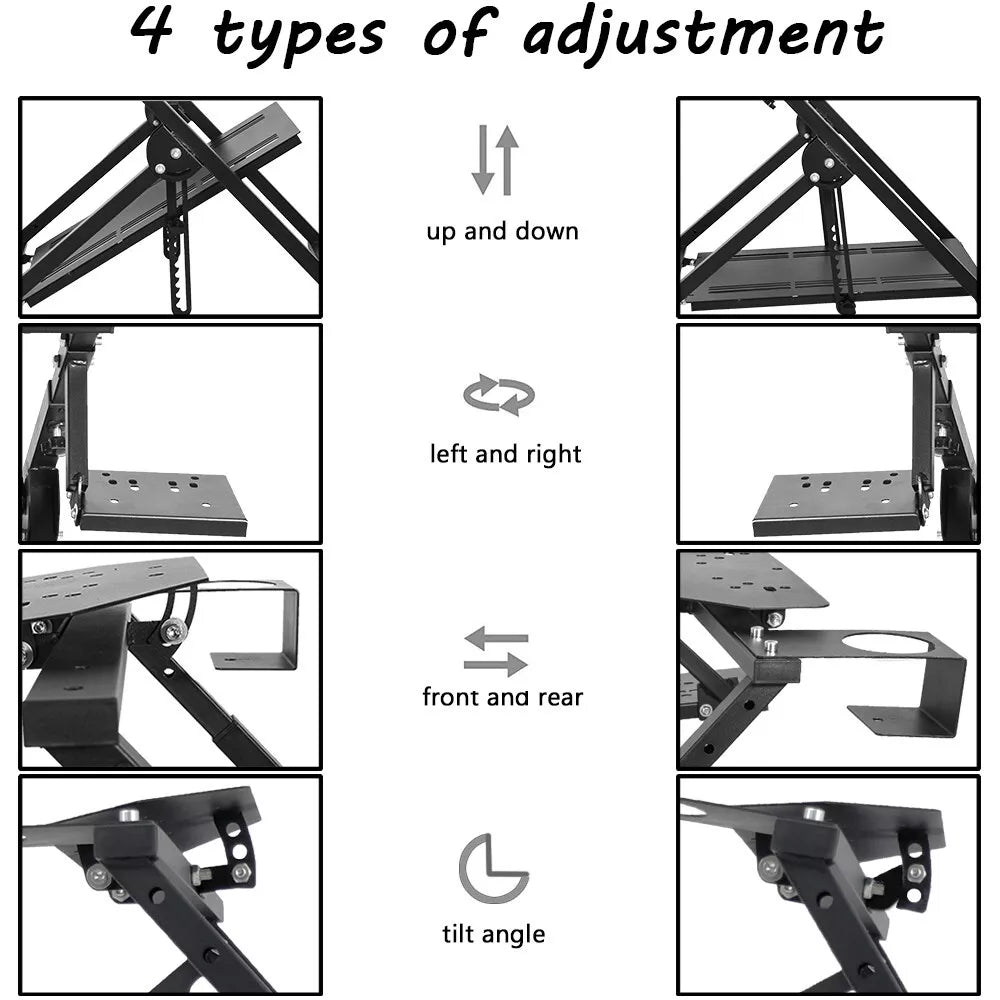 4 types of adjustment

up and down

left and right

front and rear

tilt angle