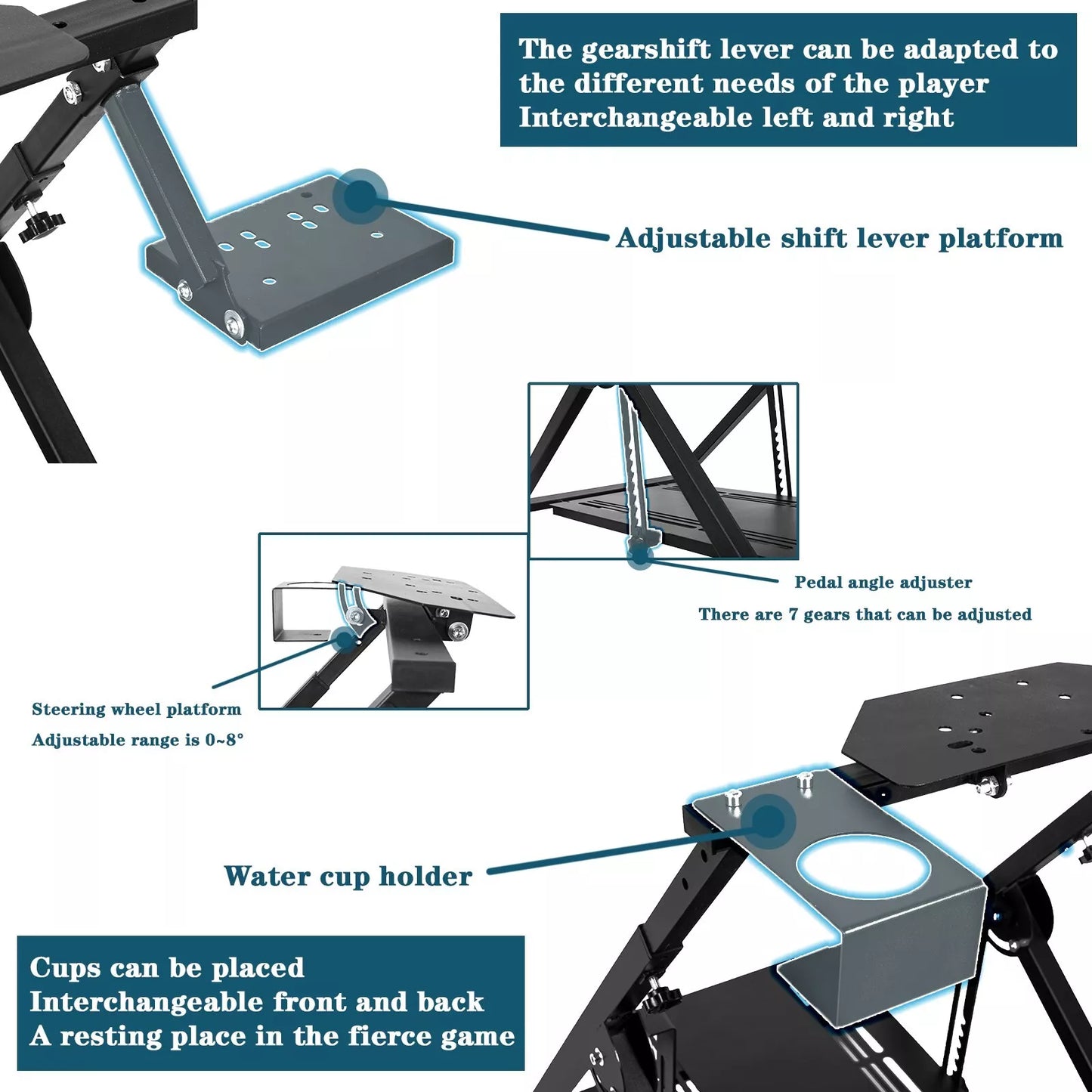 The gearshift lever can be adapted to the different needs of the player
Interchangeable left and right

Adjustable shift lever platform

Pedal angle adjuster
There are 7 gears that can be adjusted

Steering wheel platform
Adjustable range is 0~8°

Water cup holder

Cups can be placed
Interchangeable front and back
A resting place in the fierce game