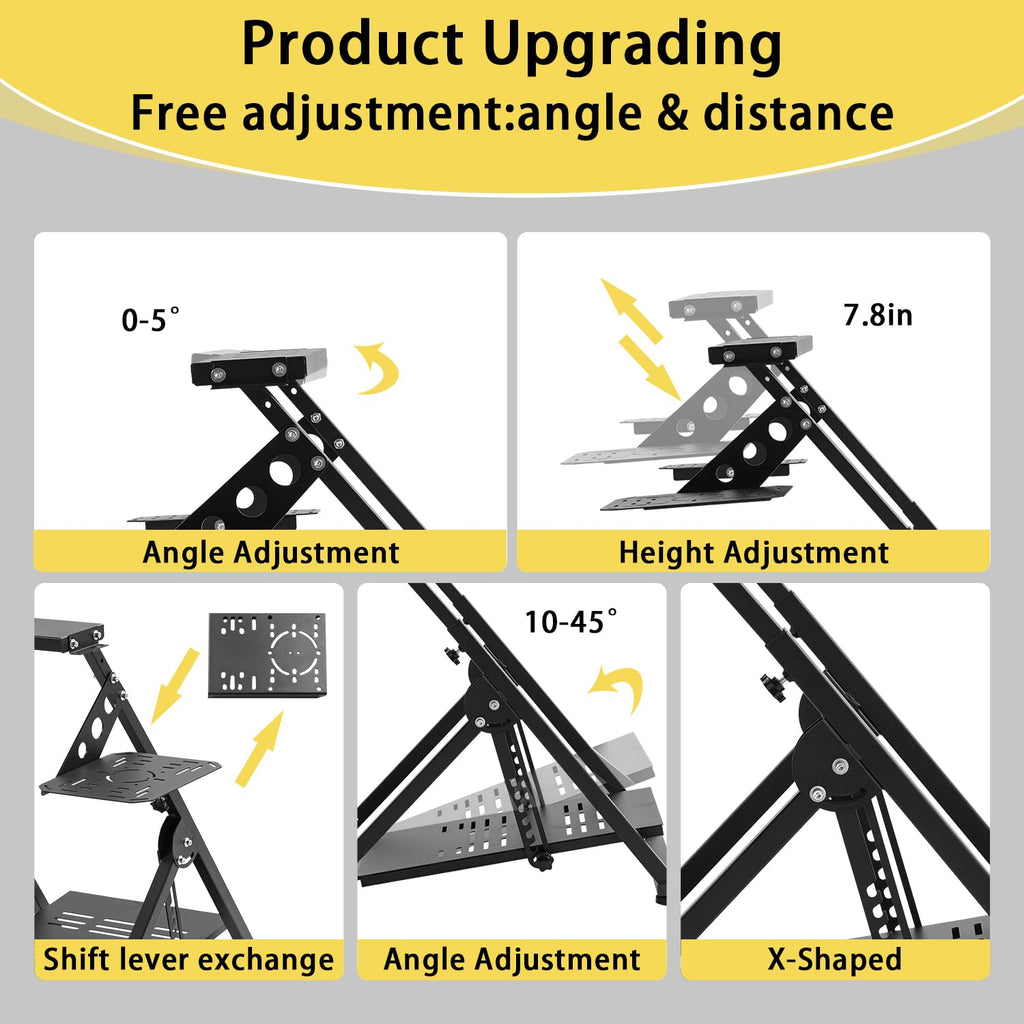 Product Upgrading
Free adjustment:angle & distance

0-5°

Angle Adjustment

7.8in

Height Adjustment

Shift lever exchange

10-45°

Angle Adjustment

X-Shaped