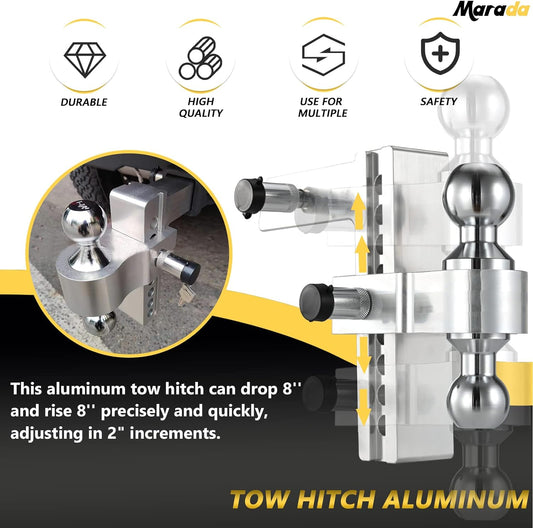 Marada

DURABLE

HIGH QUALITY

USE FOR MULTIPLE

SAFETY

This aluminum tow hitch can drop 8'' and rise 8'' precisely and quickly, adjusting in 2" increments.

TOW HITCH ALUMINUM