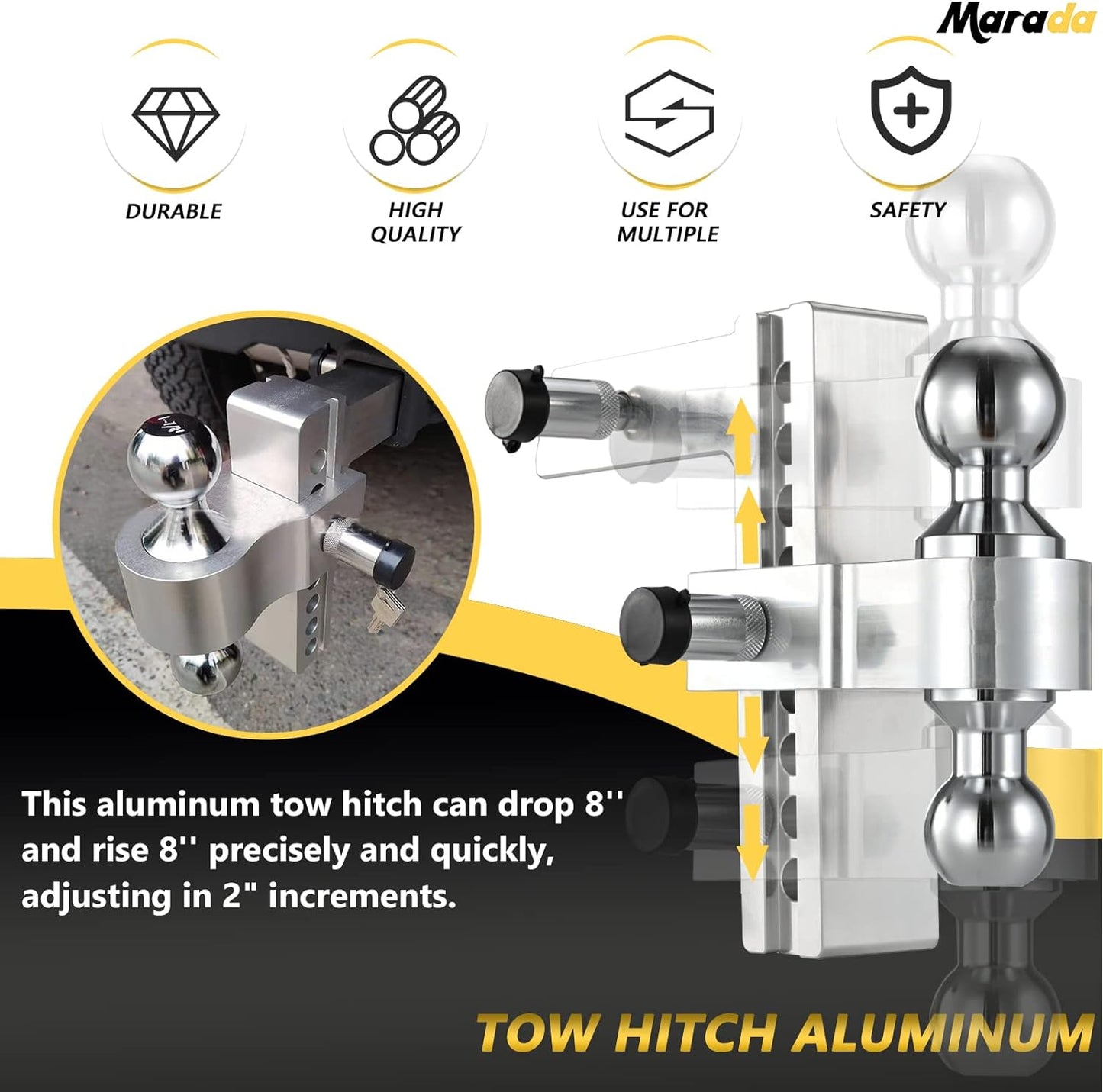 Marada

DURABLE

HIGH QUALITY

USE FOR MULTIPLE

SAFETY

This aluminum tow hitch can drop 8'' and rise 8'' precisely and quickly, adjusting in 2" increments.

TOW HITCH ALUMINUM